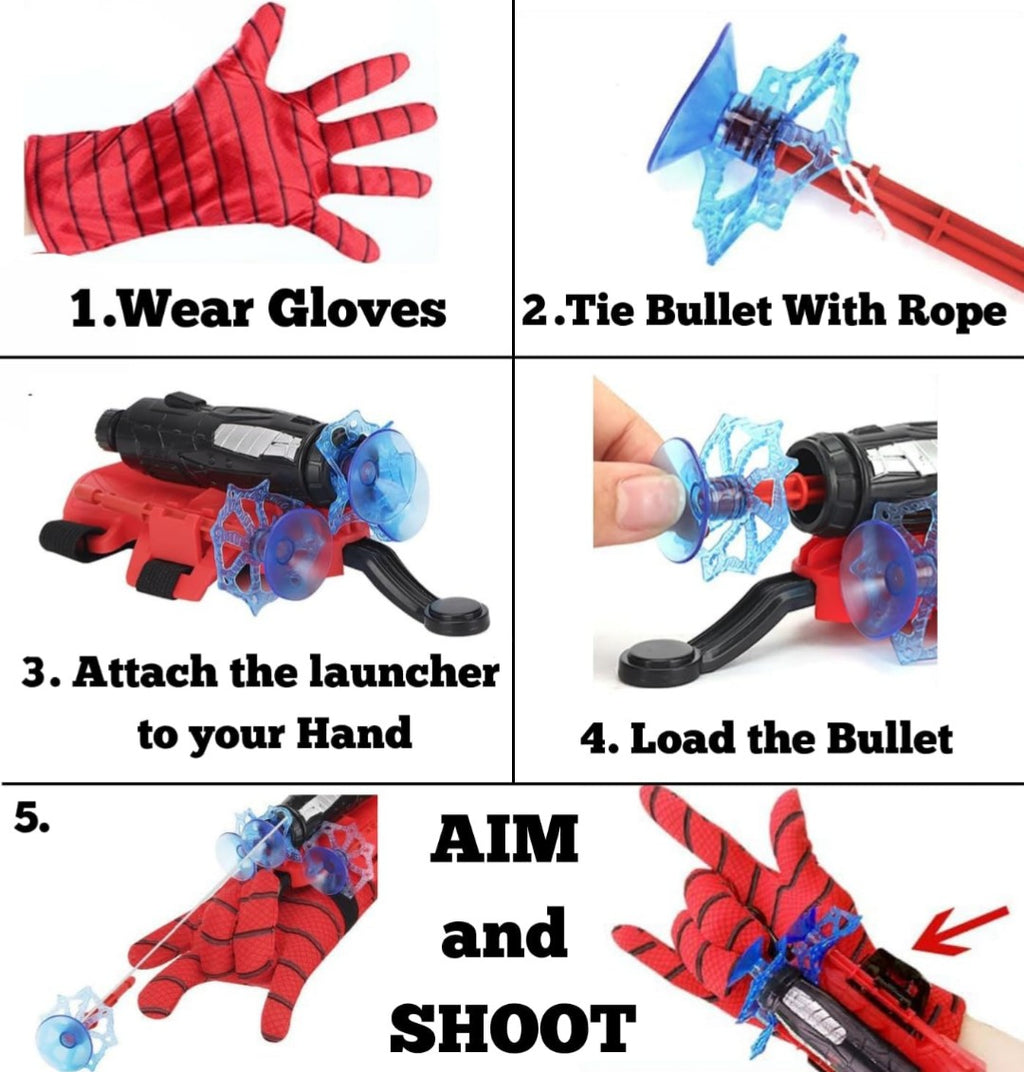 1.Wear Gloves

2.Tie Bullet With Rope

3. Attach the launcher to your Hand

4. Load the Bullet

5.

AIM and SHOOT